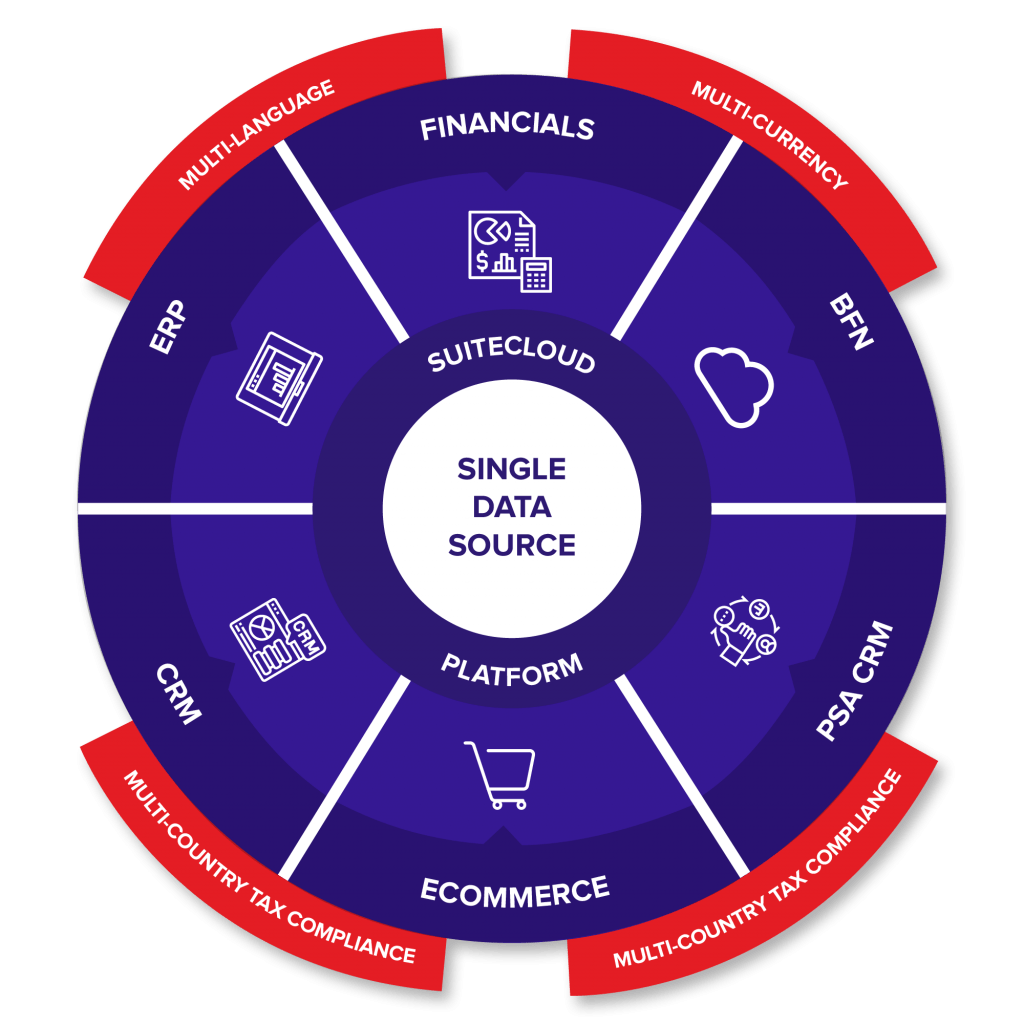 MULTI-LANGUAGE

FINANCIALS

MULTI-CURRENCY

ERP

BFN

SUITECLOUD

SINGLE DATA SOURCE

PLATFORM

CRM

CRM

PSA CRM

ECOMMERCE

MULTI-COUNTRY TAX COMPLIANCE

MULTI-COUNTRY TAX COMPLIANCE